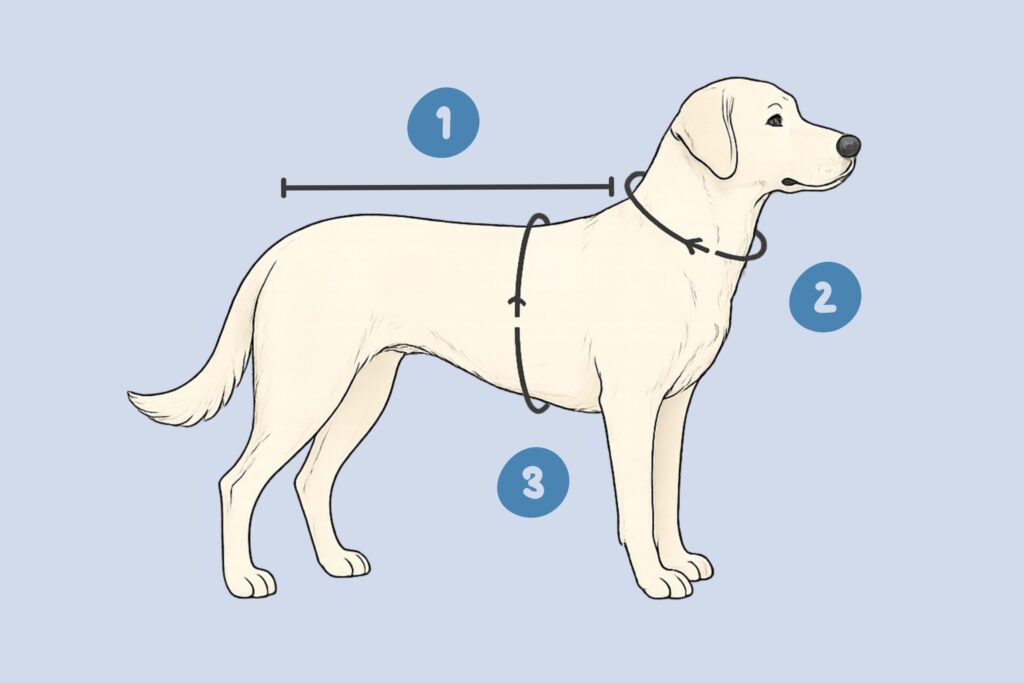 1

2

3